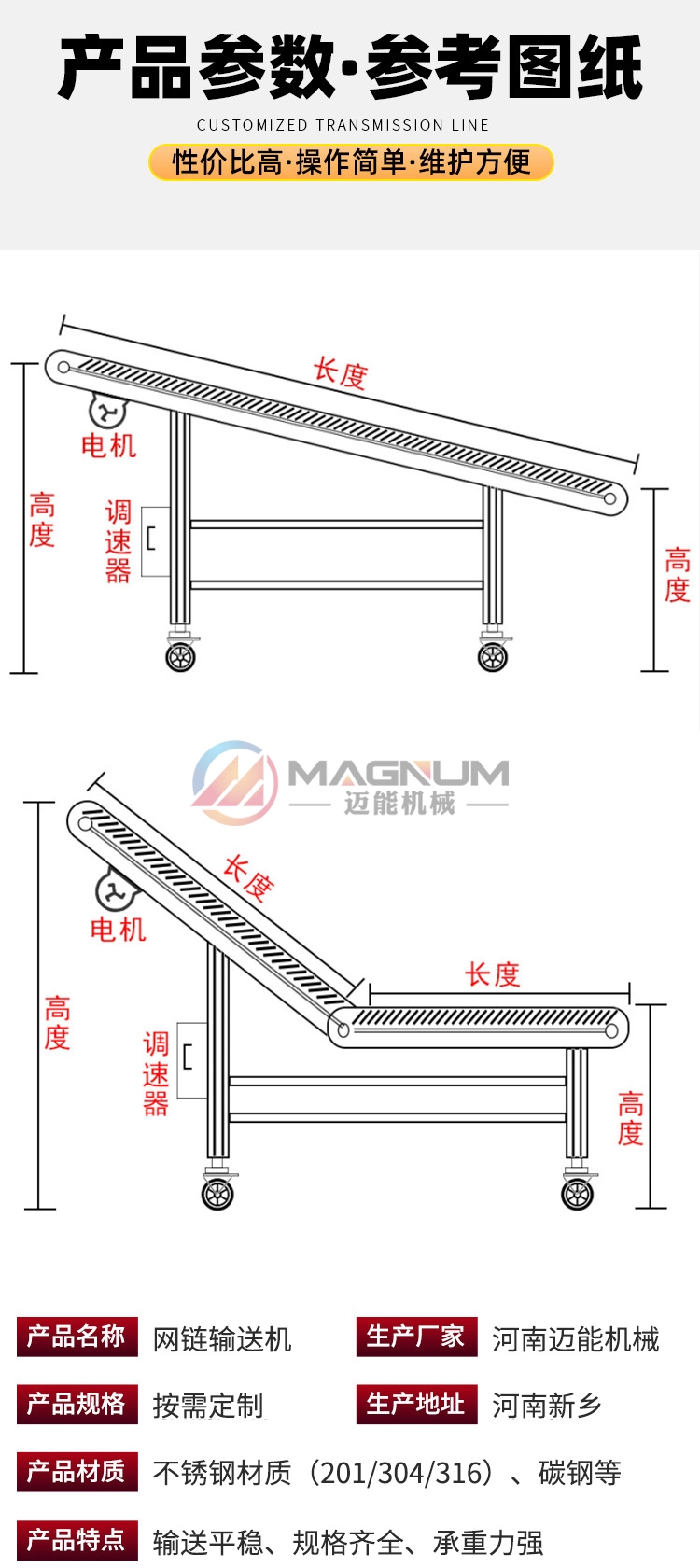 产品参数·参考图纸
CUSTOMIZED TRANSMISSION LINE
性价比高·操作简单·维护方便

长度
电机
高度
调速器
高度

MAGNUM
迈能机械

长度
电机
长度
高度
调速器
高度

产品名称 网链输送机
生产厂家 河南迈能机械
产品规格 按需定制
生产地址 河南新乡
产品材质 不锈钢材质（201/304/316）、碳钢等
产品特点 输送平稳、规格齐全、承重力强